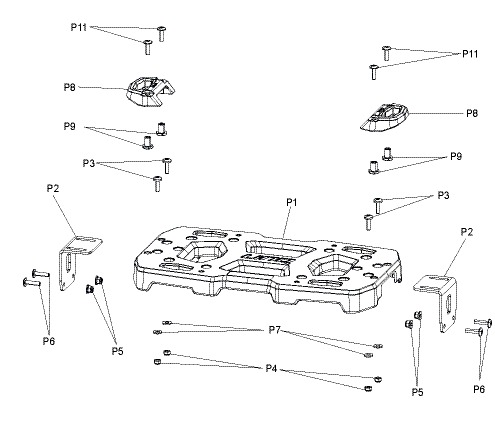 P11
P11
P8
P8
P9
P9
P3
P3
P2
P1
P2
P6
P5
P7
P4
P5
P6