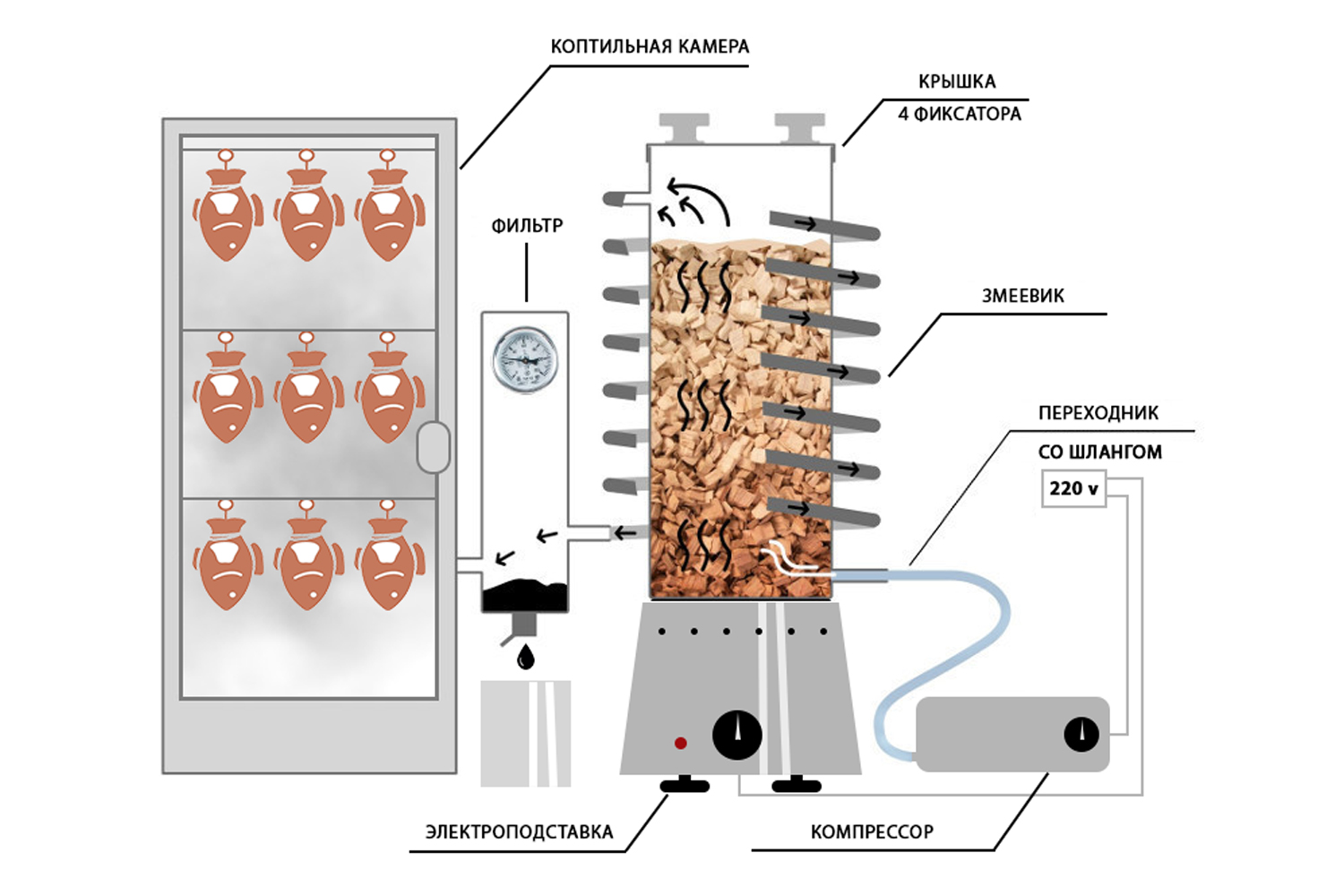 КОПТИЛЬНАЯ КАМЕРА

КРЫШКА

4 ФИКСАТОРА

ФИЛЬТР

ЗМЕЕВИК

ПЕРЕХОДНИК

СО ШЛАНГОМ

220 v

ЭЛЕКТРОПОДСТАВКА

КОМПРЕССОР