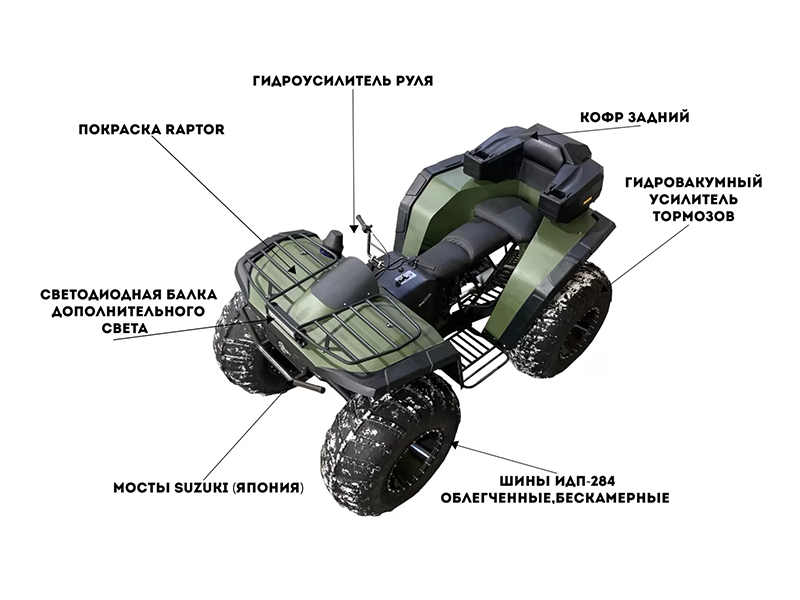 ГИДРОУСИЛИТЕЛЬ РУЛЯ

ПОКРАСКА RAPTOR

КОФР ЗАДНИЙ

ГИДРОВАКУМНЫЙ УСИЛИТЕЛЬ ТОРМОЗОВ

СВЕТОДИОДНАЯ БАЛКА ДОПОЛНИТЕЛЬНОГО СВЕТА

МОСТЫ SUZUKI (ЯПОНИЯ)

ШИНЫ ИДП-284 ОБЛЕГЧЕННЫЕ,БЕСКАМЕРНЫЕ